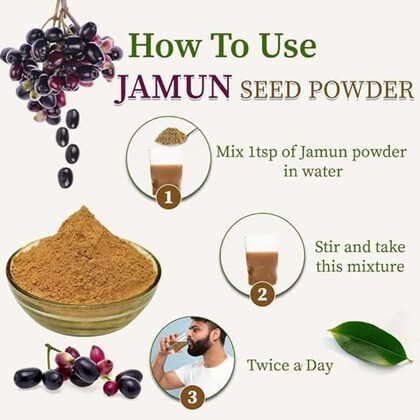 How To Use
JAMUN SEED POWDER

1
Mix 1tsp of Jamun powder in water

2
Stir and take this mixture

3
Twice a Day